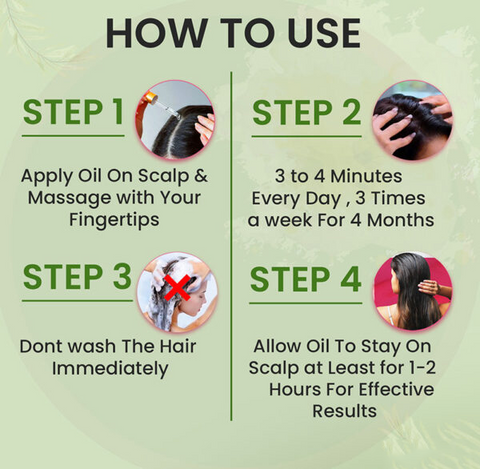 HOW TO USE

STEP 1

Apply Oil On Scalp & Massage with Your Fingertips

STEP 2

3 to 4 Minutes Every Day , 3 Times a week For 4 Months

STEP 3

Dont wash The Hair Immediately

STEP 4

Allow Oil To Stay On Scalp at Least for 1-2 Hours For Effective Results